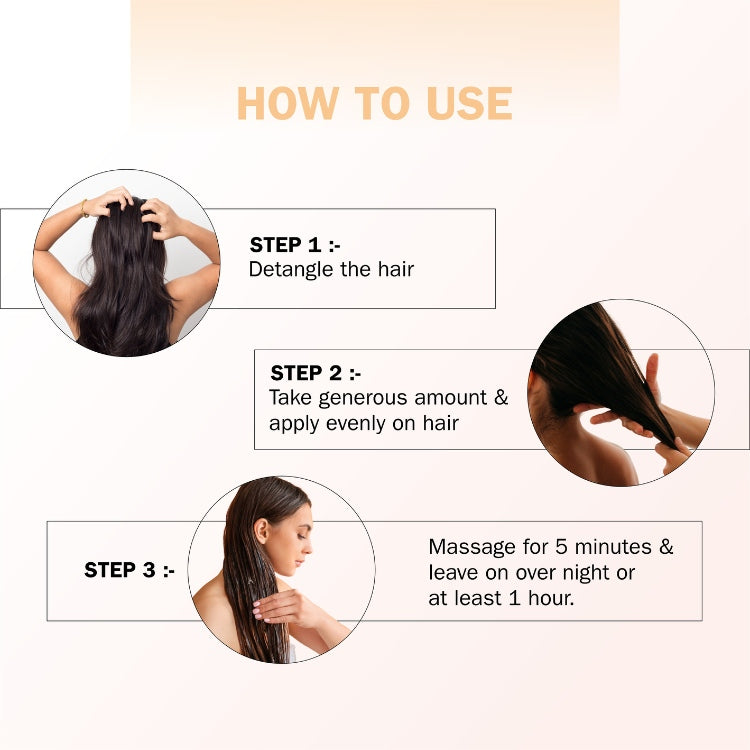 HOW TO USE

STEP 1 :-
Detangle the hair

STEP 2 :-
Take generous amount & apply evenly on hair

STEP 3 :-

Massage for 5 minutes & leave on over night or at least 1 hour.